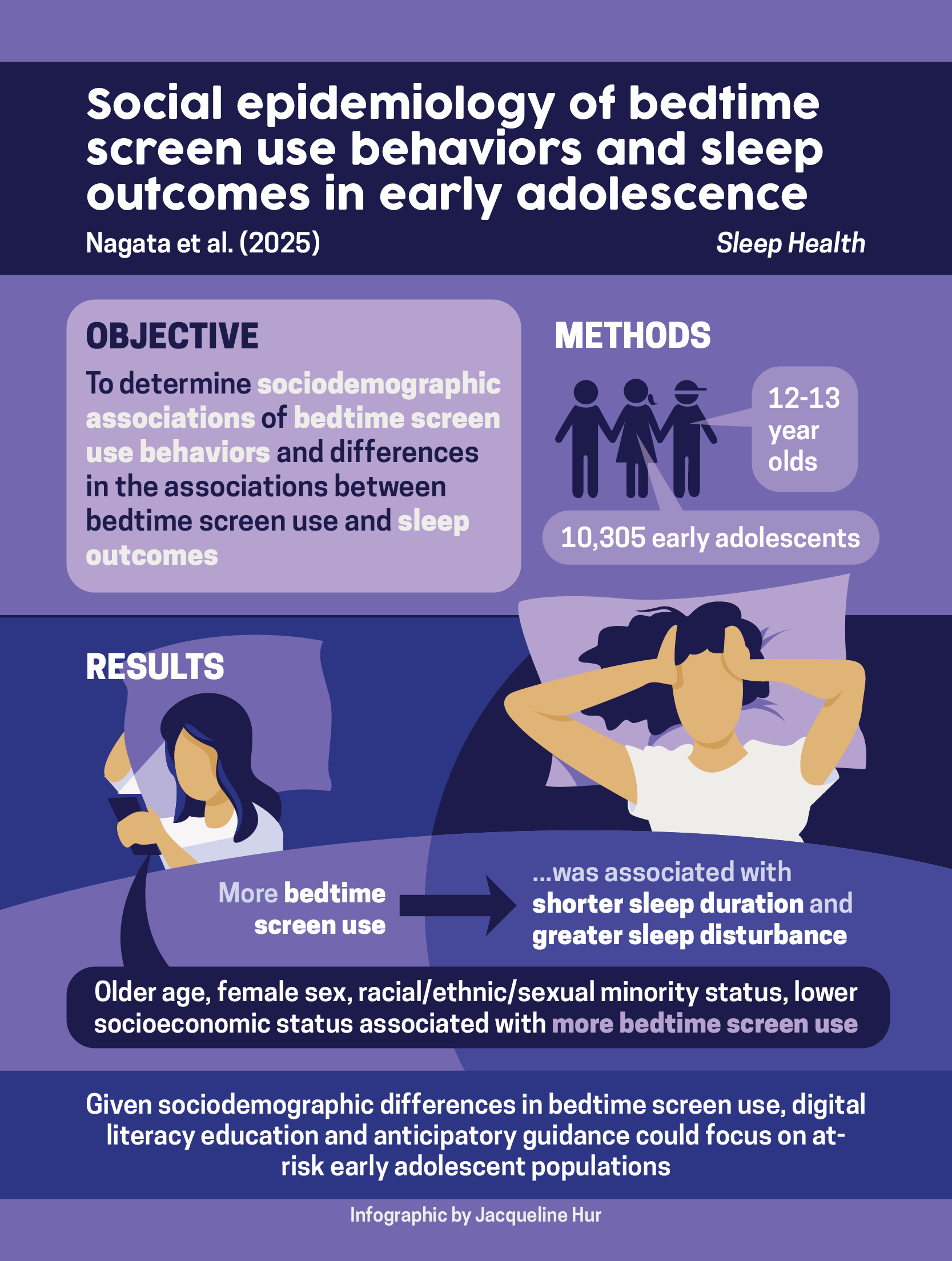 Social epidemiology of bedtime screen use behaviors and sleep outcomes in early adolescence

Nagata et al. (2025)

Sleep Health

OBJECTIVE

To determine sociodemographic associations of bedtime screen use behaviors and differences in the associations between bedtime screen use and sleep outcomes

METHODS

12-13 year olds

10,305 early adolescents

RESULTS

More bedtime screen use

...was associated with shorter sleep duration and greater sleep disturbance

Older age, female sex, racial/ethnic/sexual minority status, lower socioeconomic status associated with more bedtime screen use

Given sociodemographic differences in bedtime screen use, digital literacy education and anticipatory guidance could focus on at-risk early adolescent populations

Infographic by Jacqueline Hur